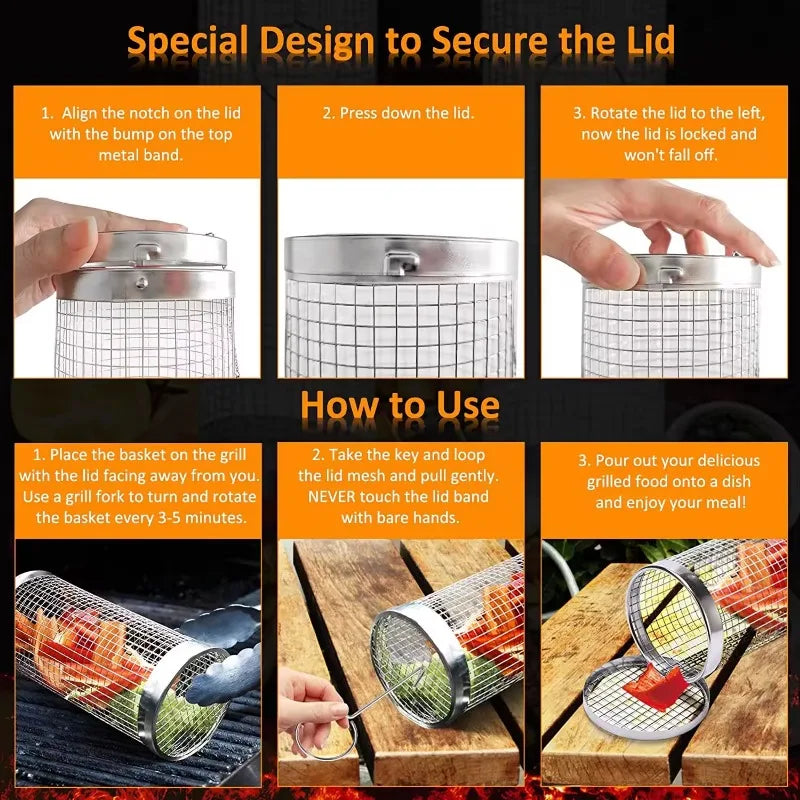 Special Design to Secure the Lid

1. Align the notch on the lid with the bump on the top metal band.

2. Press down the lid.

3. Rotate the lid to the left, now the lid is locked and won't fall off.

How to Use

1. Place the basket on the grill with the lid facing away from you. Use a grill fork to turn and rotate the basket every 3-5 minutes.

2. Take the key and loop the lid mesh and pull gently. NEVER touch the lid band with bare hands.

3. Pour out your delicious grilled food onto a dish and enjoy your meal!